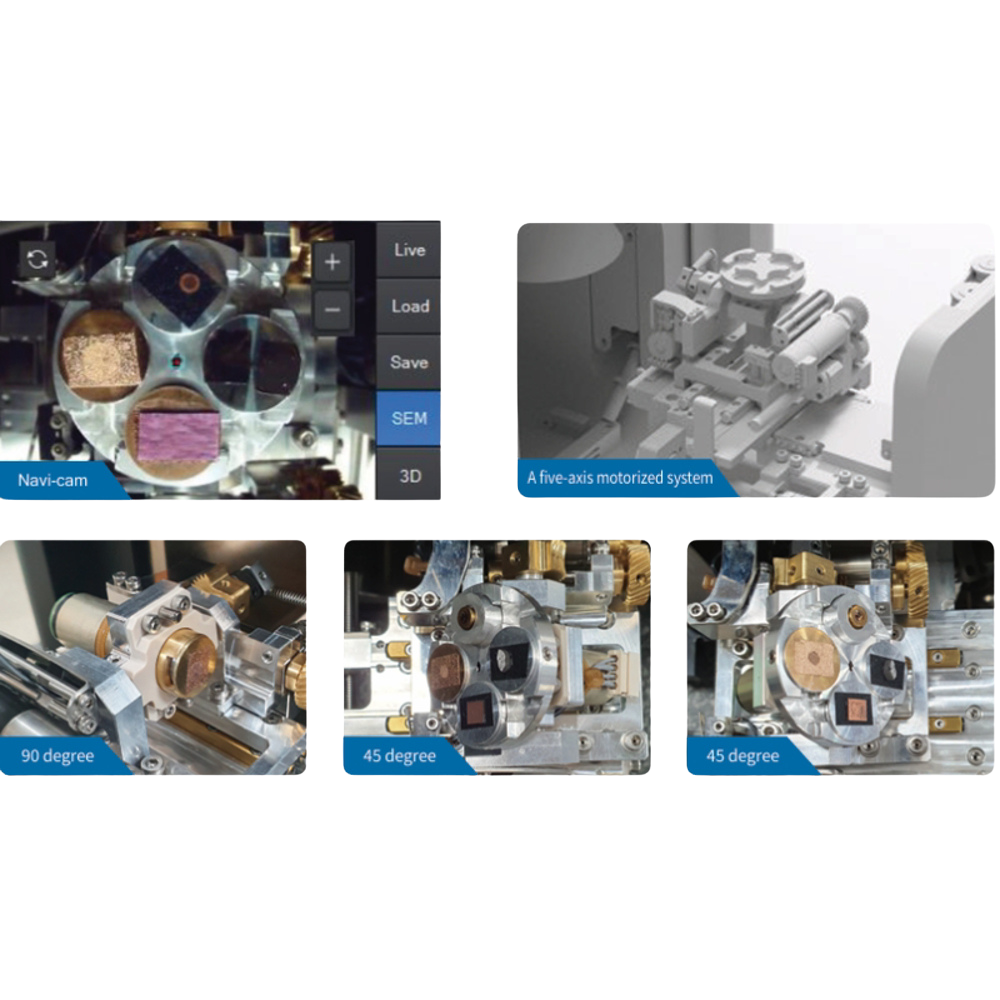 +
−
Live
Load
Save
SEM
3D
Navi-cam

A five-axis motorized system

90 degree

45 degree

45 degree